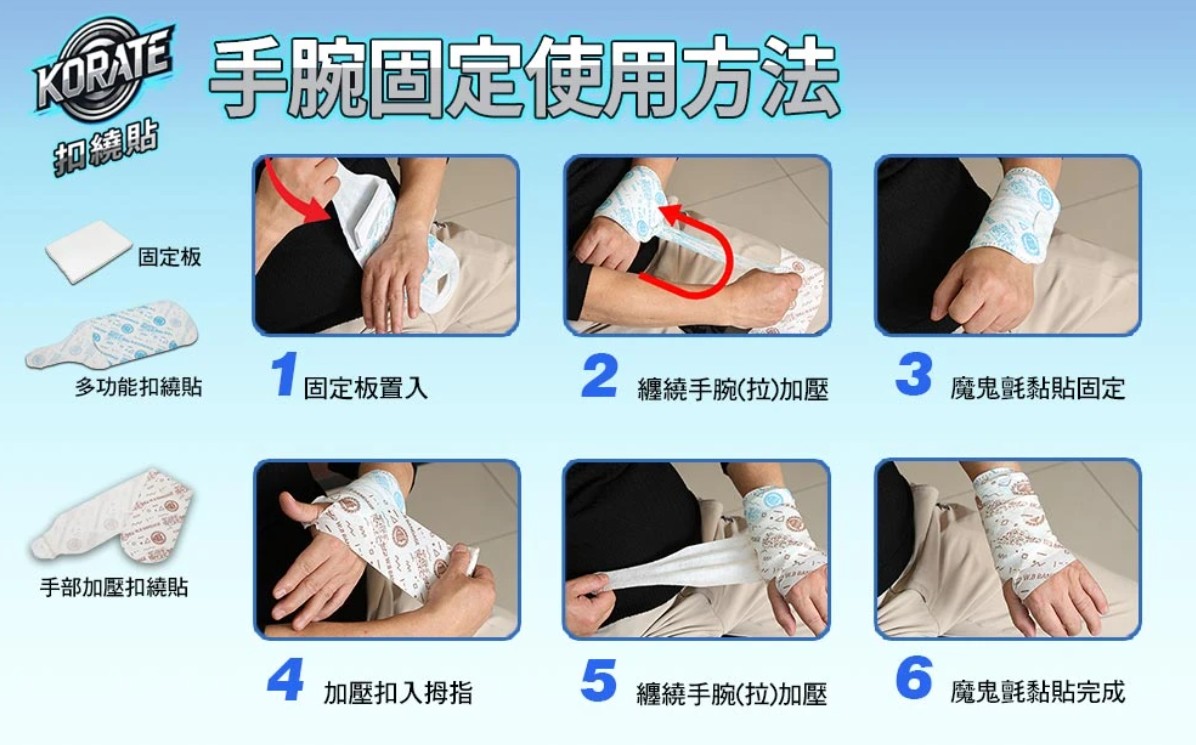 KORATE
扣繞貼

手腕固定使用方法

固定板

多功能扣繞貼

手部加壓扣繞貼

1 固定板置入

2 纏繞手腕(拉)加壓

3 魔鬼氈黏貼固定

4 加壓扣入拇指

5 纏繞手腕(拉)加壓

6 魔鬼氈黏貼完成