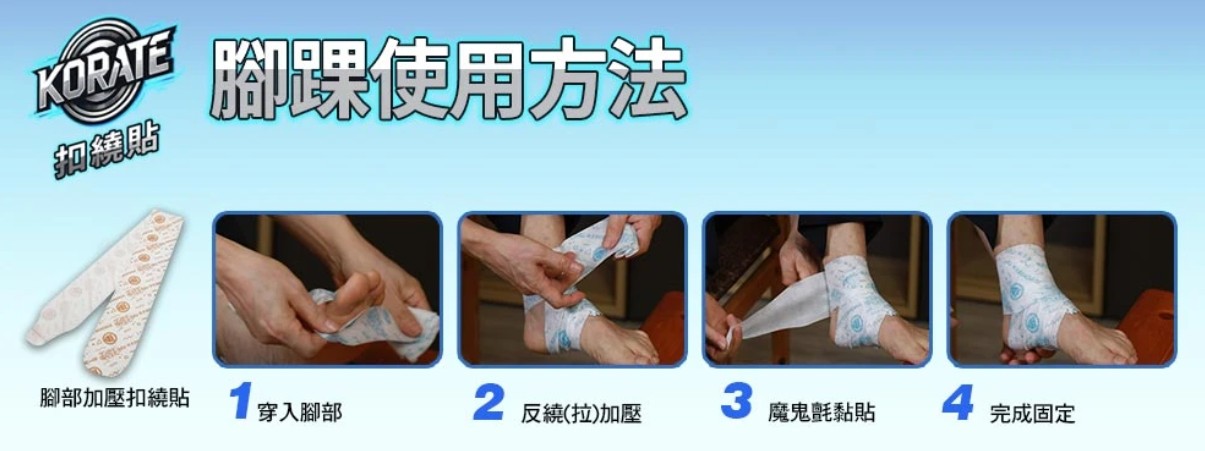 KORATE
扣繞貼

腳踝使用方法

腳部加壓扣繞貼

1 穿入腳部

2 反繞(拉)加壓

3 魔鬼氈黏貼

4 完成固定