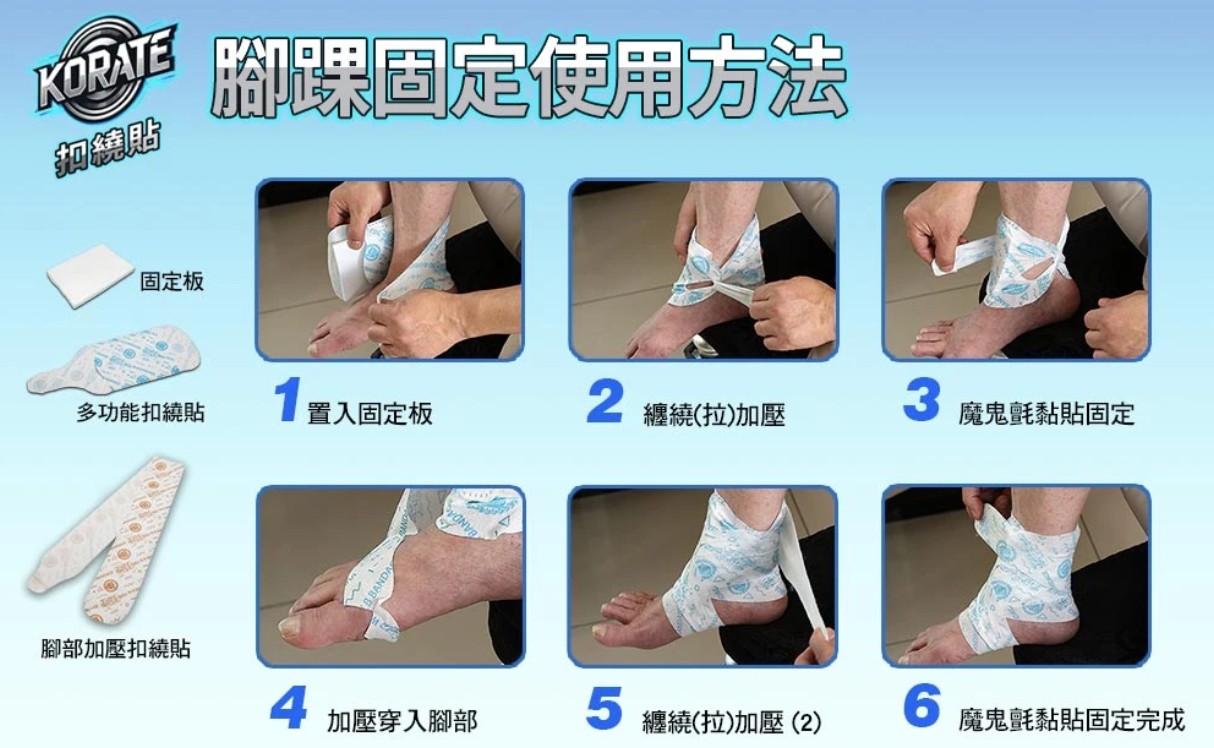 KORATE
扣繞貼

腳踝固定使用方法

固定板

多功能扣繞貼

腳部加壓扣繞貼

1 置入固定板

2 纏繞(拉)加壓

3 魔鬼氈黏貼固定

4 加壓穿入腳部

5 纏繞(拉)加壓 (2)

6 魔鬼氈黏貼固定完成