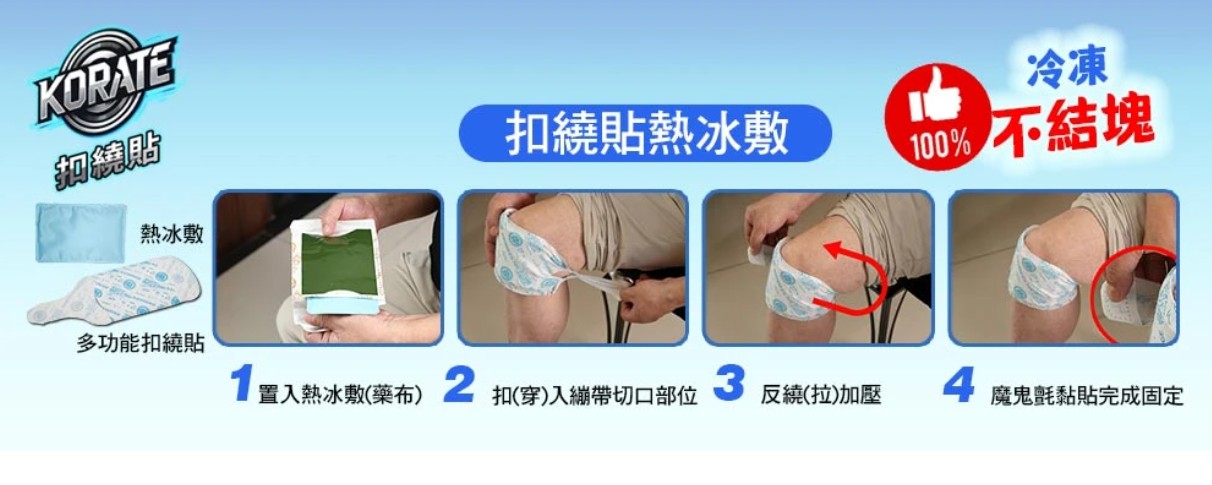 KORATE
扣繞貼

扣繞貼熱冰敷

100%
冷凍
不結塊

熱冰敷

多功能扣繞貼

1 置入熱冰敷(藥布)

2 扣(穿)入繃帶切口部位

3 反繞(拉)加壓

4 魔鬼氈黏貼完成固定